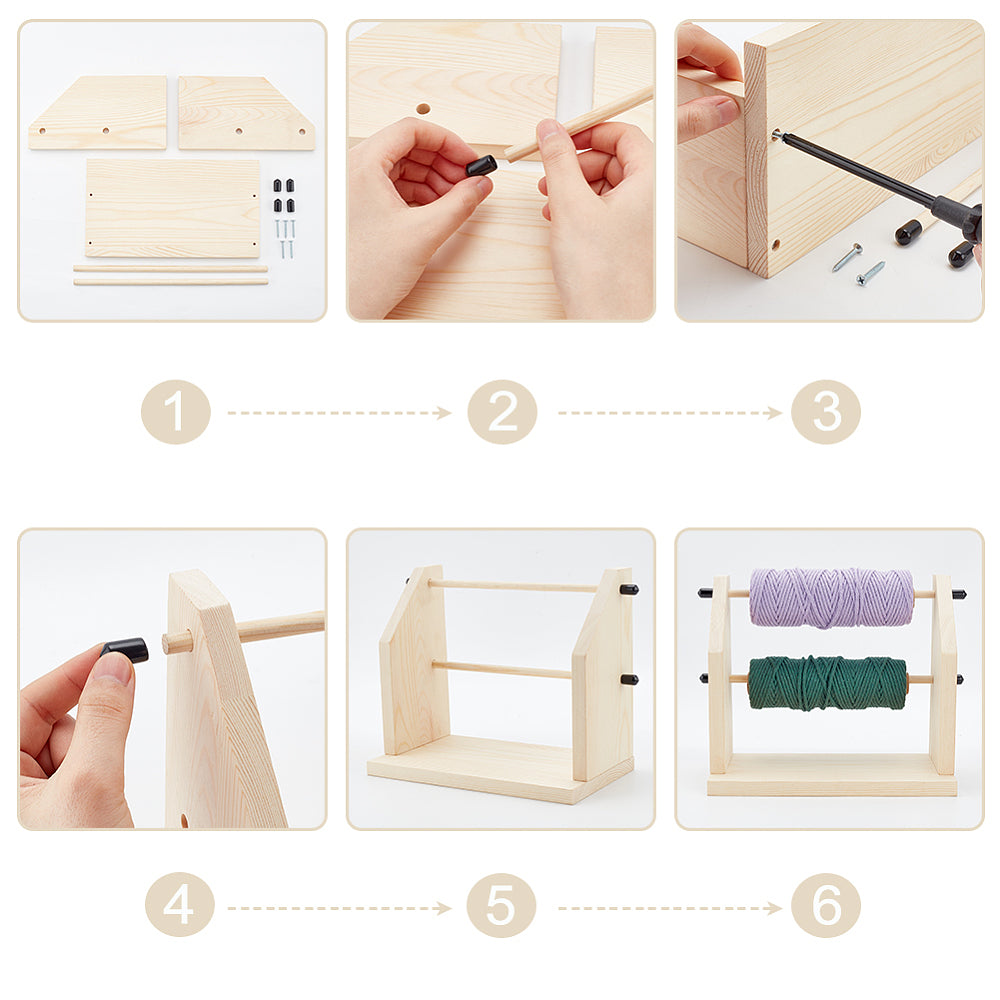 1 2 3

4 5 6