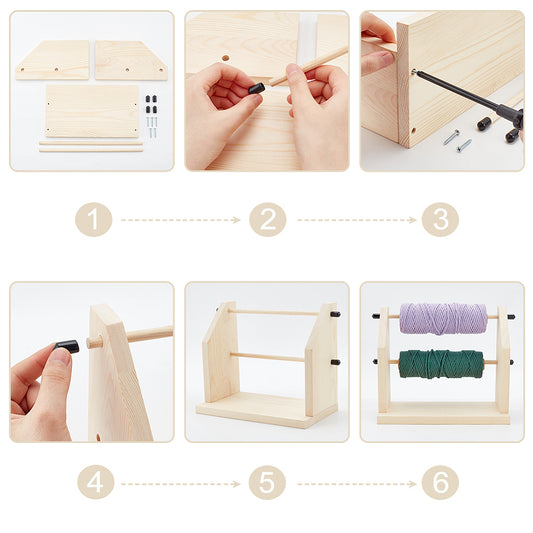 1
2
3
4
5
6