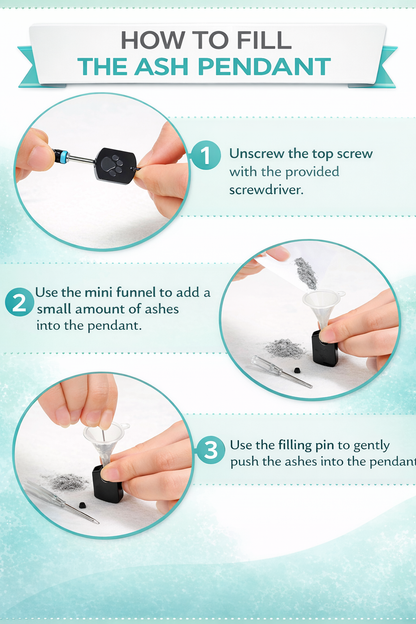 HOW TO FILL
THE ASH PENDANT

1
Unscrew the top screw with the provided screwdriver.

2
Use the mini funnel to add a small amount of ashes into the pendant.

3
Use the filling pin to gently push the ashes into the pendant